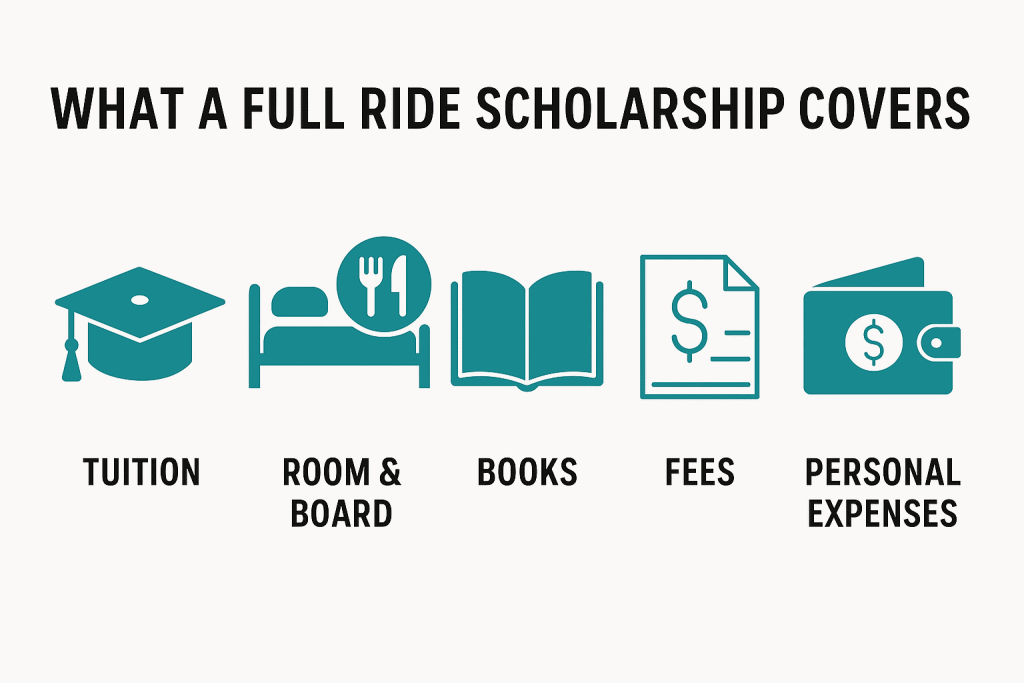 WHAT A FULL RIDE SCHOLARSHIP COVERS

$

$

TUITION

ROOM & BOARD

BOOKS

FEES

PERSONAL EXPENSES